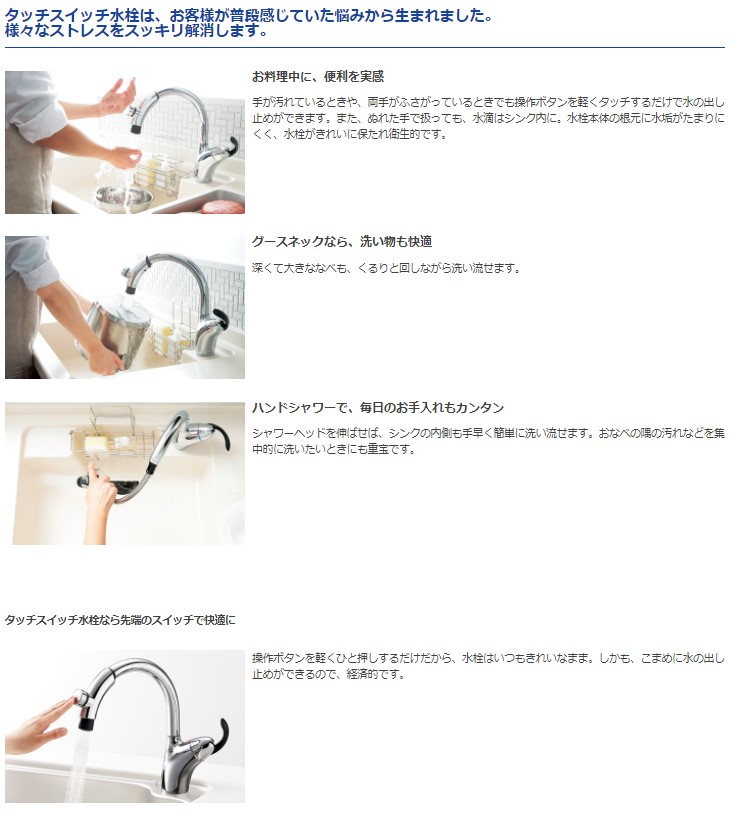 タッチスイッチ水栓は、お客様が普段感じていた悩みから生まれました。
様々なストレスをスッキリ解消します。

お料理中に、便利を実感

手が汚れているときや、両手がふさがっているときでも操作ボタンを軽くタッチするだけで水の出し止めができます。また、ぬれた手で扱っても、水滴はシンク内に。水栓本体の根元に水垢がたまりにくく、水栓がきれいに保たれ衛生的です。

グースネックなら、洗い物も快適

深くて大きななべも、くるりと回しながら洗い流せます。

ハンドシャワーで、毎日のお手入れもカンタン

シャワーヘッドを伸ばせば、シンクの内側も手早く簡単に洗い流せます。おなべの隅の汚れなどを集中的に洗いたいときにも重宝です。

タッチスイッチ水栓なら先端のスイッチで快適に

操作ボタンを軽くひと押しするだけだから、水栓はいつもきれいなまま。しかも、こまめに水の出し止めができるので、経済的です。